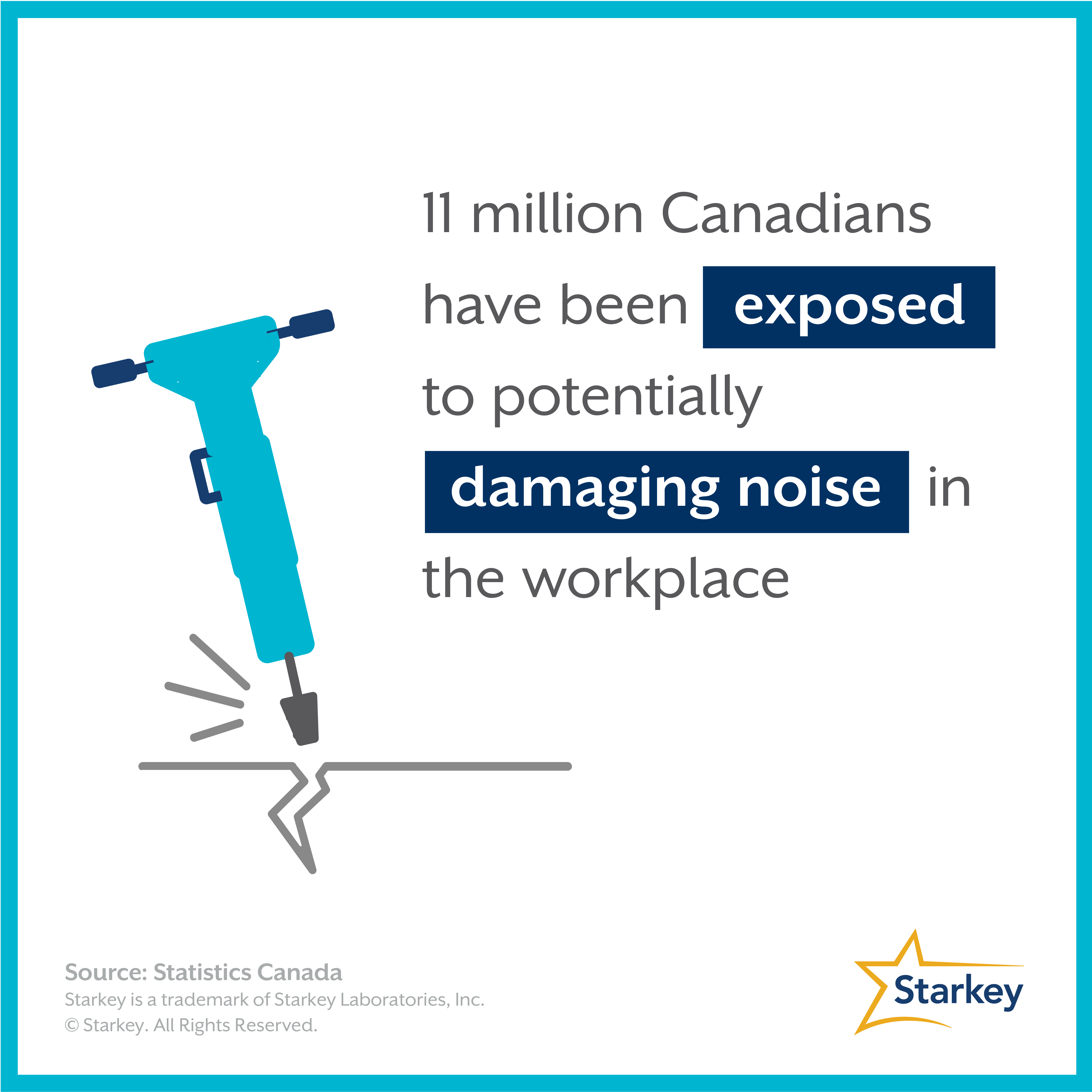 11 million Canadians have been exposed to potentially damaging noise in the workplace

Source: Statistics Canada
Starkey is a trademark of Starkey Laboratories, Inc.
© Starkey. All Rights Reserved.

Starkey